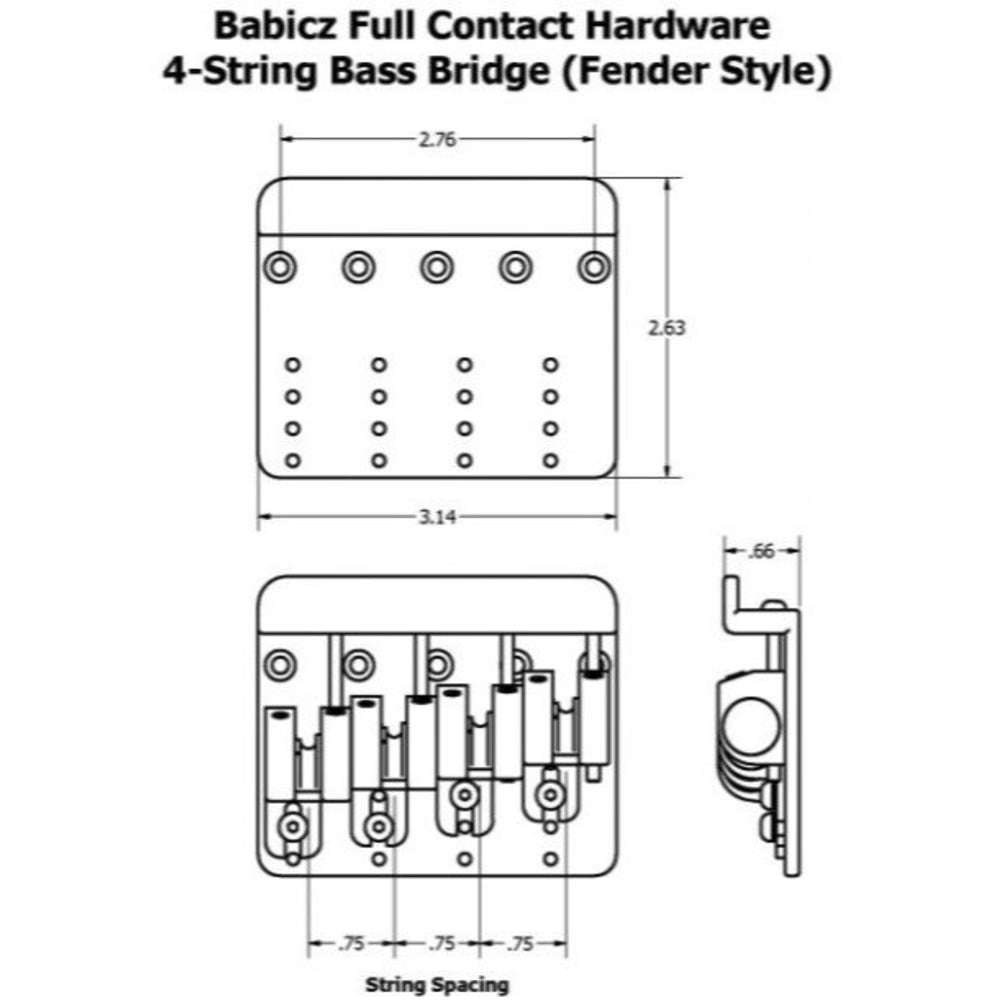 Babicz Full Contact Hardware
4-String Bass Bridge (Fender Style)

2.76

2.63

3.14

.66

.75 .75 .75

String Spacing