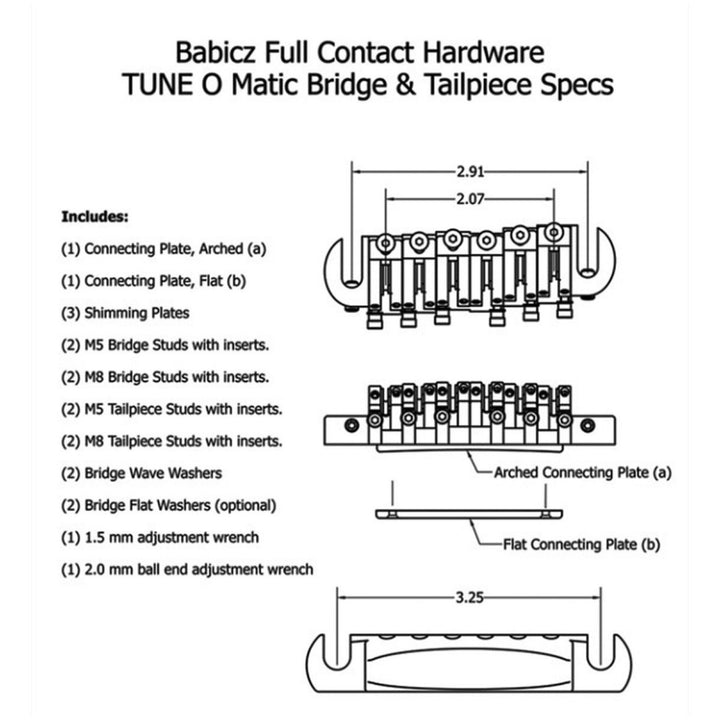 Babicz Full Contact Hardware
TUNE O Matic Bridge & Tailpiece Specs

Includes:

(1) Connecting Plate, Arched (a)

(1) Connecting Plate, Flat (b)

(3) Shimming Plates

(2) M5 Bridge Studs with inserts.

(2) M8 Bridge Studs with inserts.

(2) M5 Tailpiece Studs with inserts.

(2) M8 Tailpiece Studs with inserts.

(2) Bridge Wave Washers

(2) Bridge Flat Washers (optional)

(1) 1.5 mm adjustment wrench

(1) 2.0 mm ball end adjustment wrench

2.91

2.07

Arched Connecting Plate (a)

Flat Connecting Plate (b)

3.25